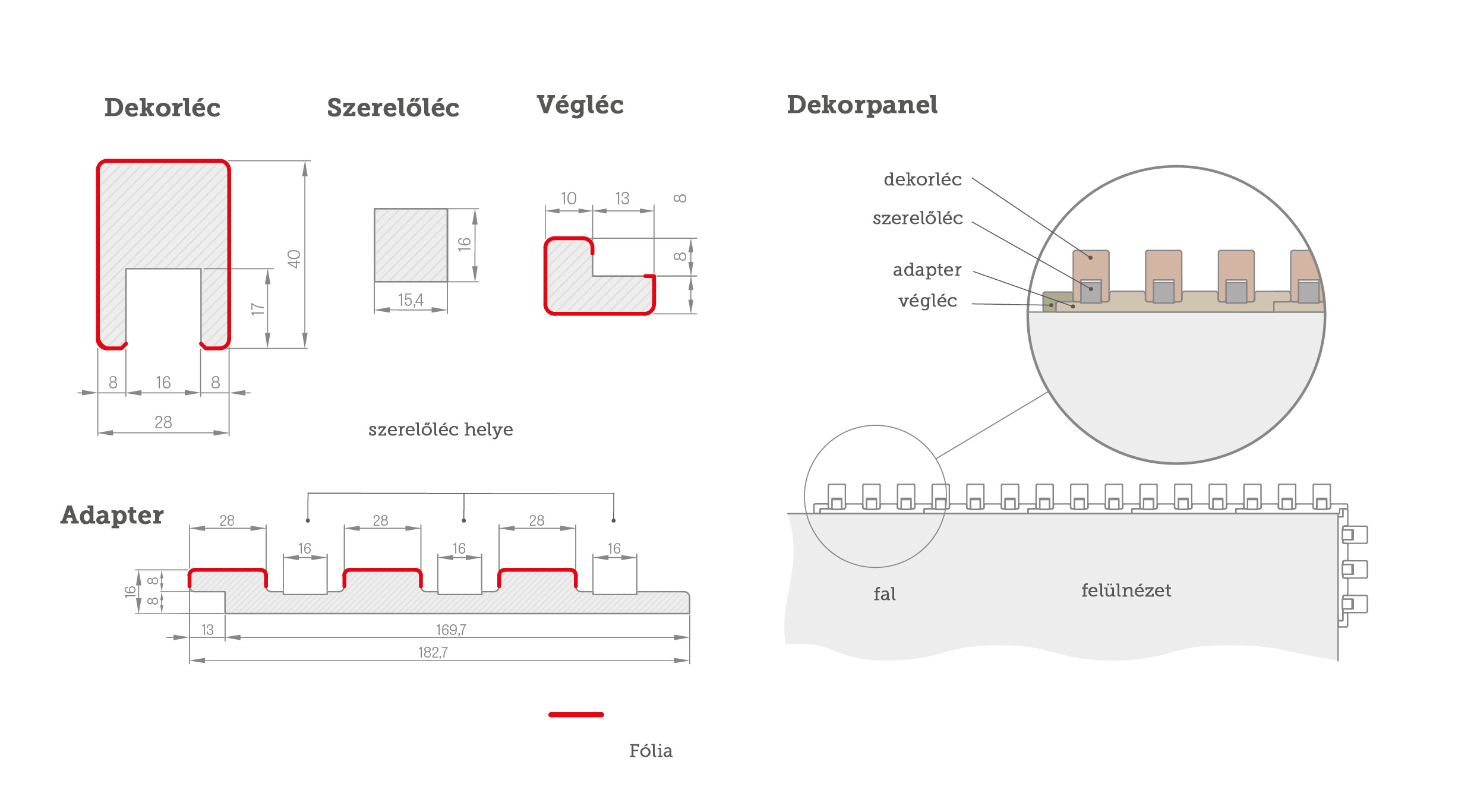 Dekorléc

40

17

8 16 8

28

Szerelőléc

16

15,4

Végléc

10 13 8

8

szerelőléc helye

Adapter

28 28 28

16 16 16

16 8 8

13 169,7

182,7

Fólia

Dekorpanel

dekorléc

szerelőléc

adapter

végléc

fal

felülnézet